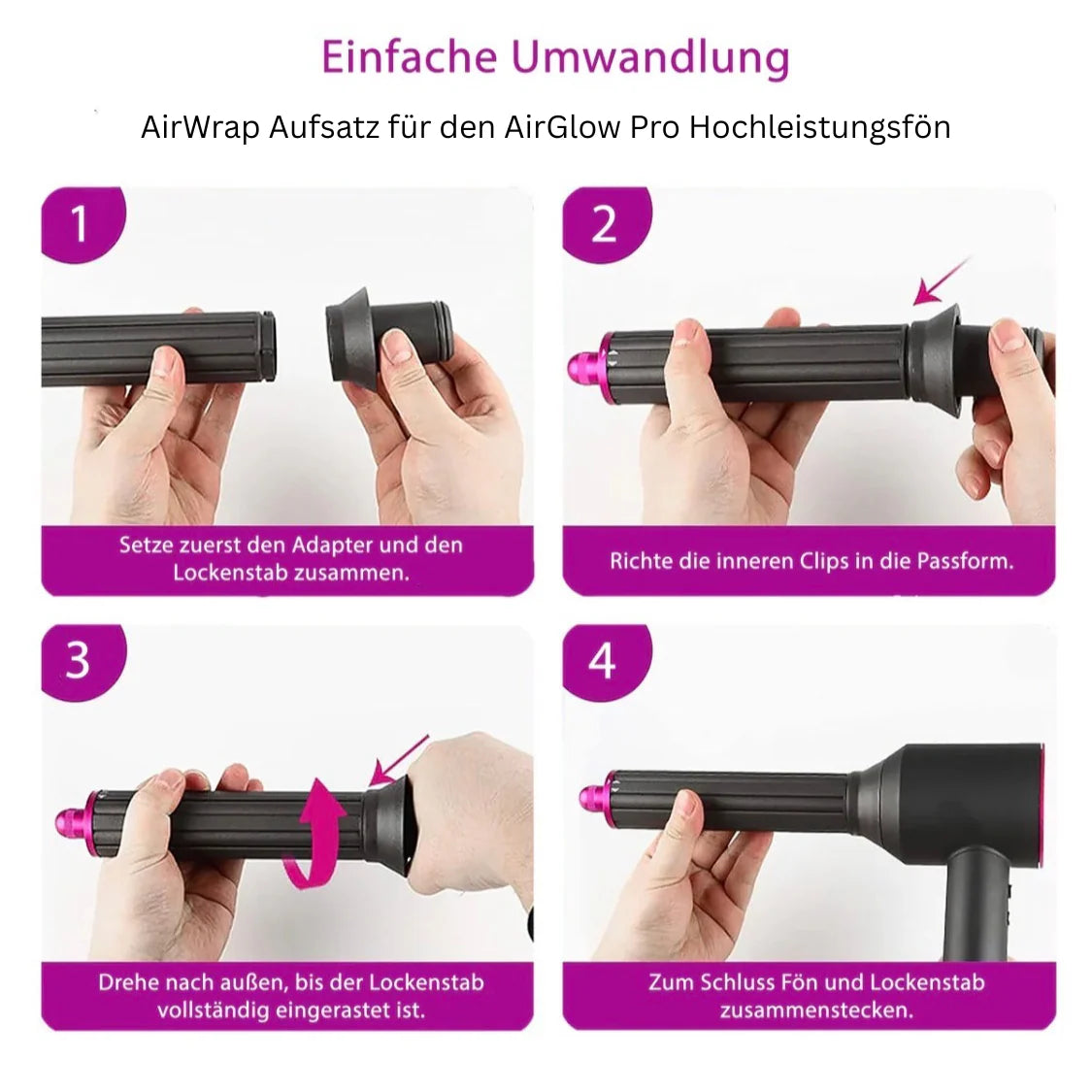 Einfache Umwandlung

AirWrap Aufsatz für den AirGlow Pro Hochleistungsfön

1

Setze zuerst den Adapter und den Lockenstab zusammen.

2

Richte die inneren Clips in die Passform.

3

Drehe nach außen, bis der Lockenstab vollständig eingerastet ist.

4

Zum Schluss Fön und Lockenstab zusammenstecken.